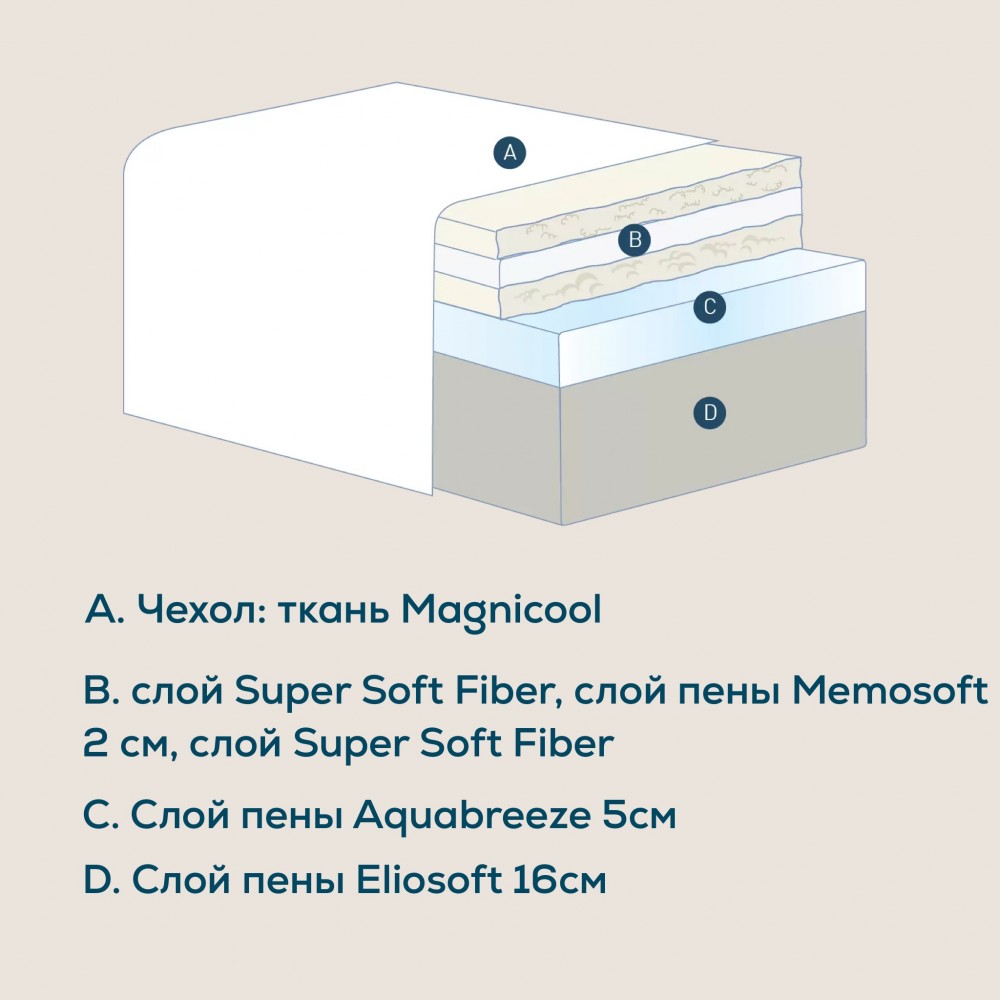 A

B

C

D

A. Чехол: ткань Magnicool

B. слой Super Soft Fiber, слой пены Memosoft 2 см, слой Super Soft Fiber

C. Слой пены Aquabreeze 5см

D. Слой пены Eliosoft 16см